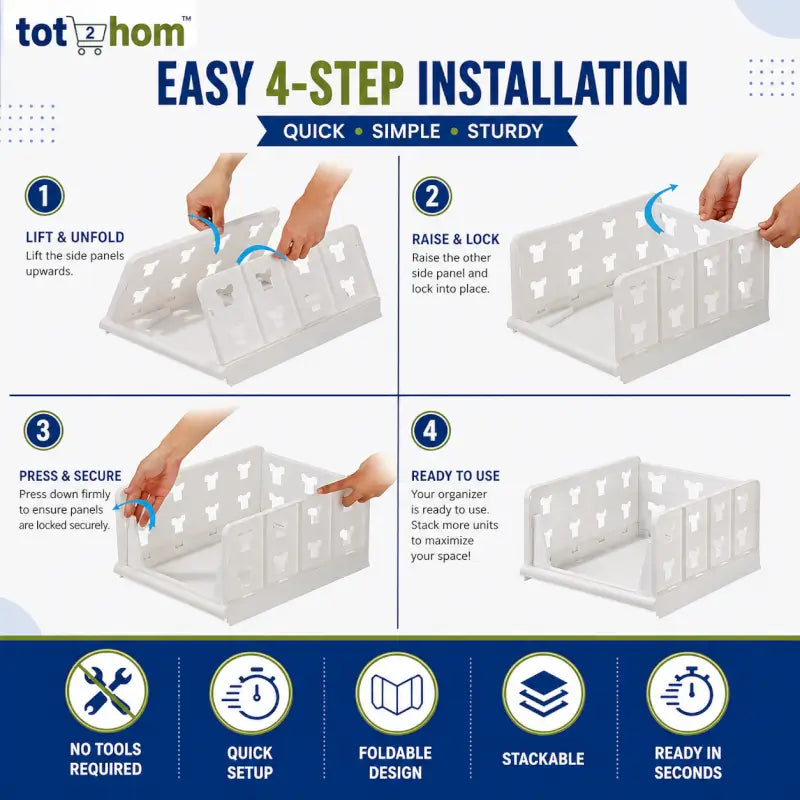 tot 2 hom™

EASY 4-STEP INSTALLATION

QUICK • SIMPLE • STURDY

1

LIFT & UNFOLD
Lift the side panels upwards.

2

RAISE & LOCK
Raise the other side panel and lock into place.

3

PRESS & SECURE
Press down firmly to ensure panels are locked securely.

4

READY TO USE
Your organizer is ready to use. Stack more units to maximize your space!

NO TOOLS REQUIRED

QUICK SETUP

FOLDABLE DESIGN

STACKABLE

READY IN SECONDS